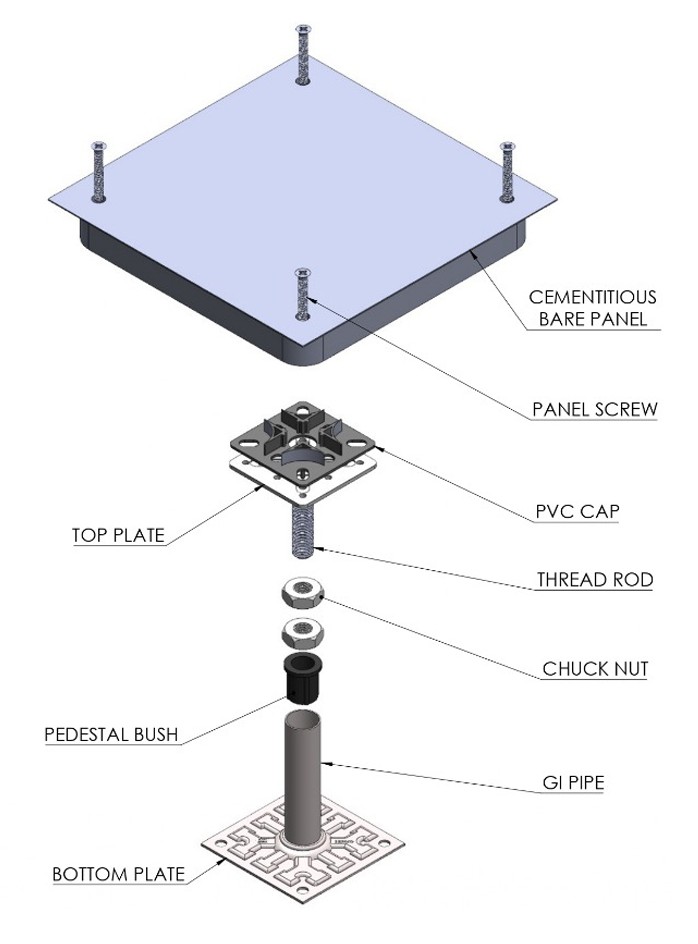 CEMENTITIOUS
BARE PANEL

PANEL SCREW

PVC CAP

TOP PLATE

THREAD ROD

CHUCK NUT

PEDESTAL BUSH

GI PIPE

BOTTOM PLATE